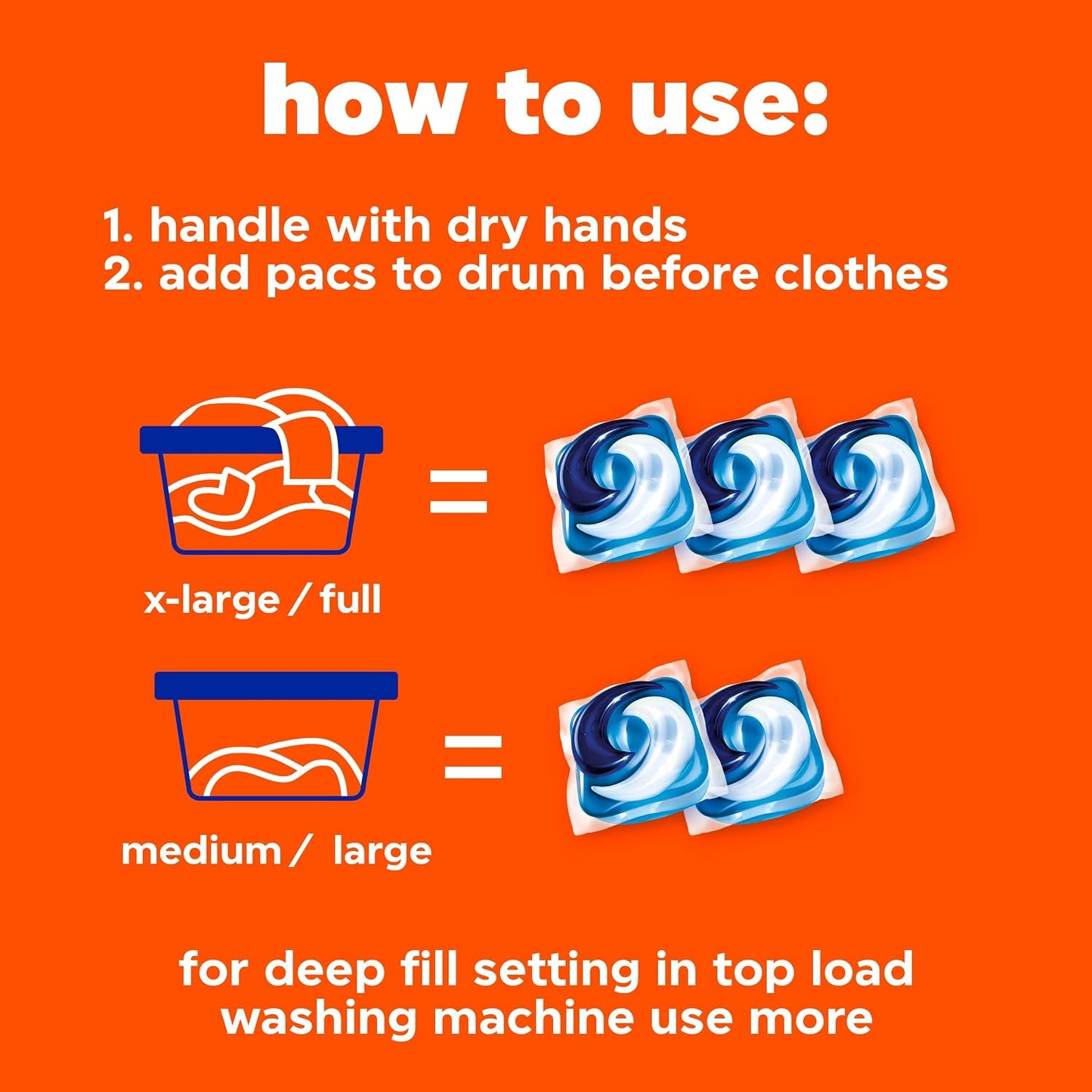 how to use:

1. handle with dry hands
2. add pacs to drum before clothes

=

x-large / full

=

medium / large

for deep fill setting in top load washing machine use more